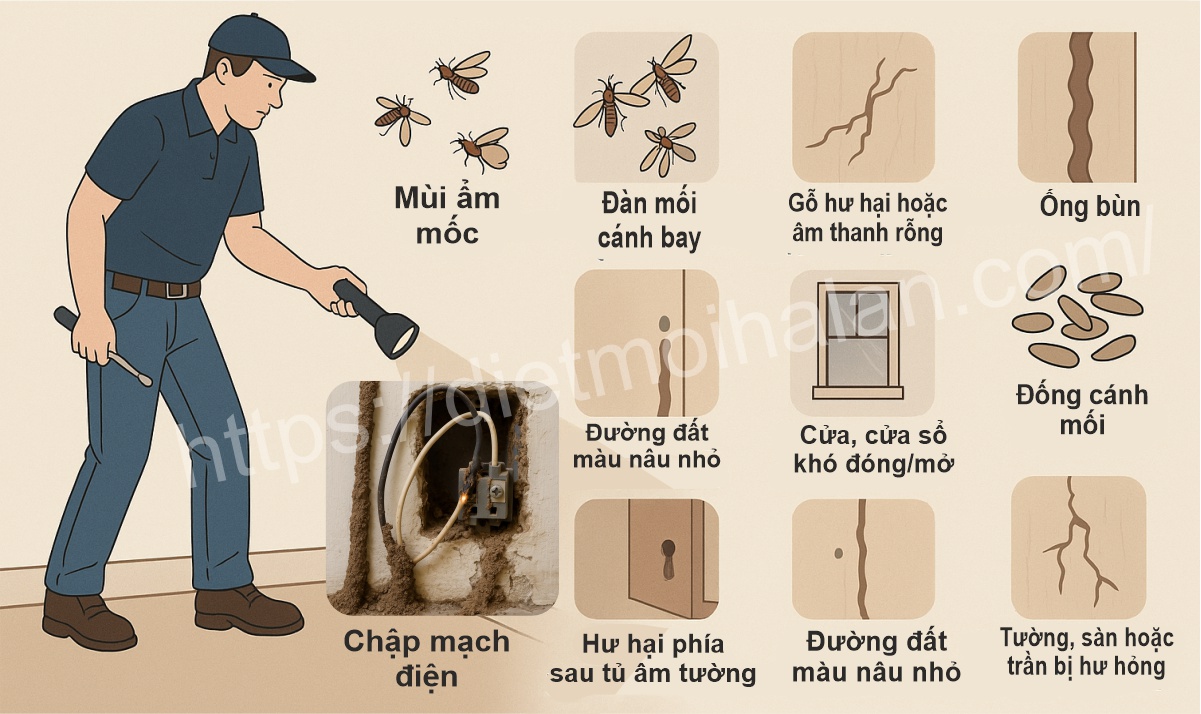 Mùi ẩm mốc

Đàn mối cánh bay

Gỗ hư hại hoặc âm thanh rỗng

Ống bùn

Đường đất màu nâu nhỏ

Cửa, cửa sổ khó đóng/mở

Đống cánh mối

Chập mạch điện

Hư hại phía sau tủ âm tường

Đường đất màu nâu nhỏ

Tường, sàn hoặc trần bị hư hỏng

https://dietmoihalan.com/